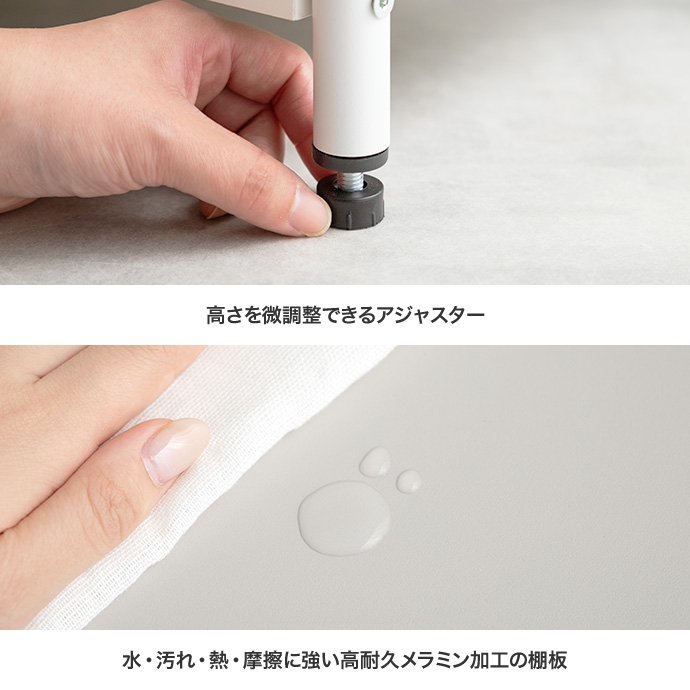 高さを微調整できるアジャスター

水・汚れ・熱・摩擦に強い高耐久メラミン加工の棚板