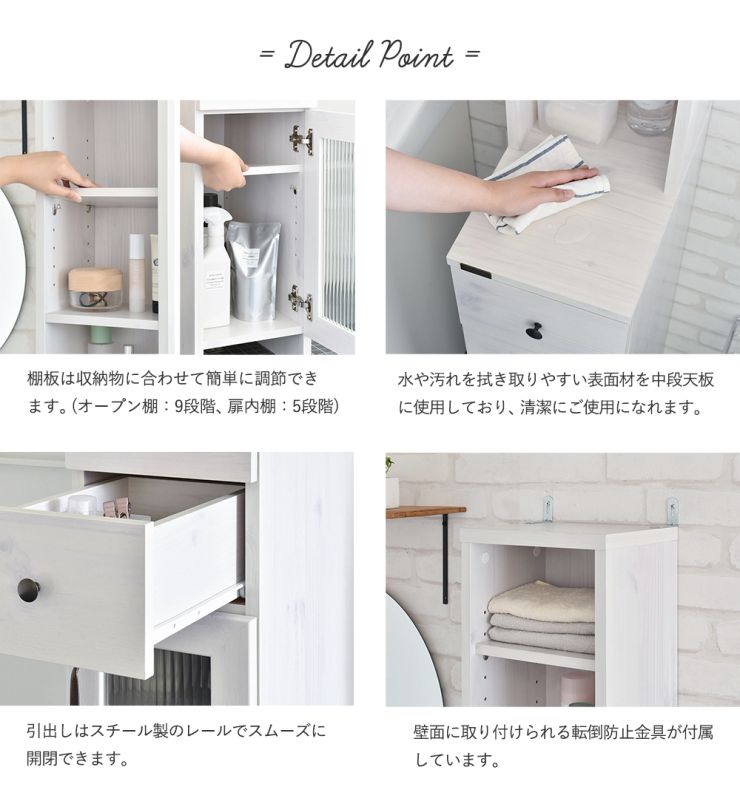 = Detail Point =

棚板は収納物に合わせて簡単に調節できます。(オープン棚：9段階、扉内棚：5段階)

水や汚れを拭き取りやすい表面材を中段天板に使用しており、清潔にご使用になれます。

引出しはスチール製のレールでスムーズに開閉できます。

壁面に取り付けられる転倒防止金具が付属しています。