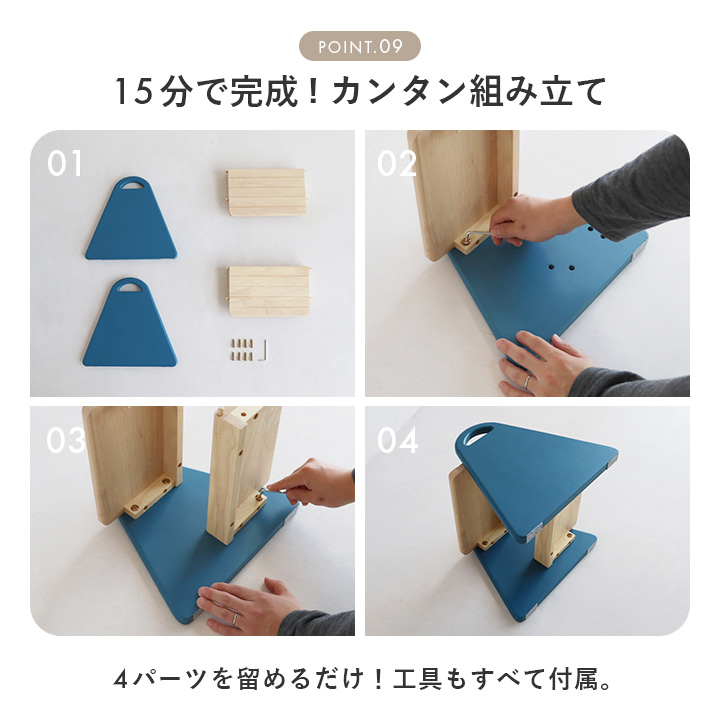 POINT.09

15分で完成！カンタン組み立て

01

02

03

04

4パーツを留めるだけ！工具もすべて付属。